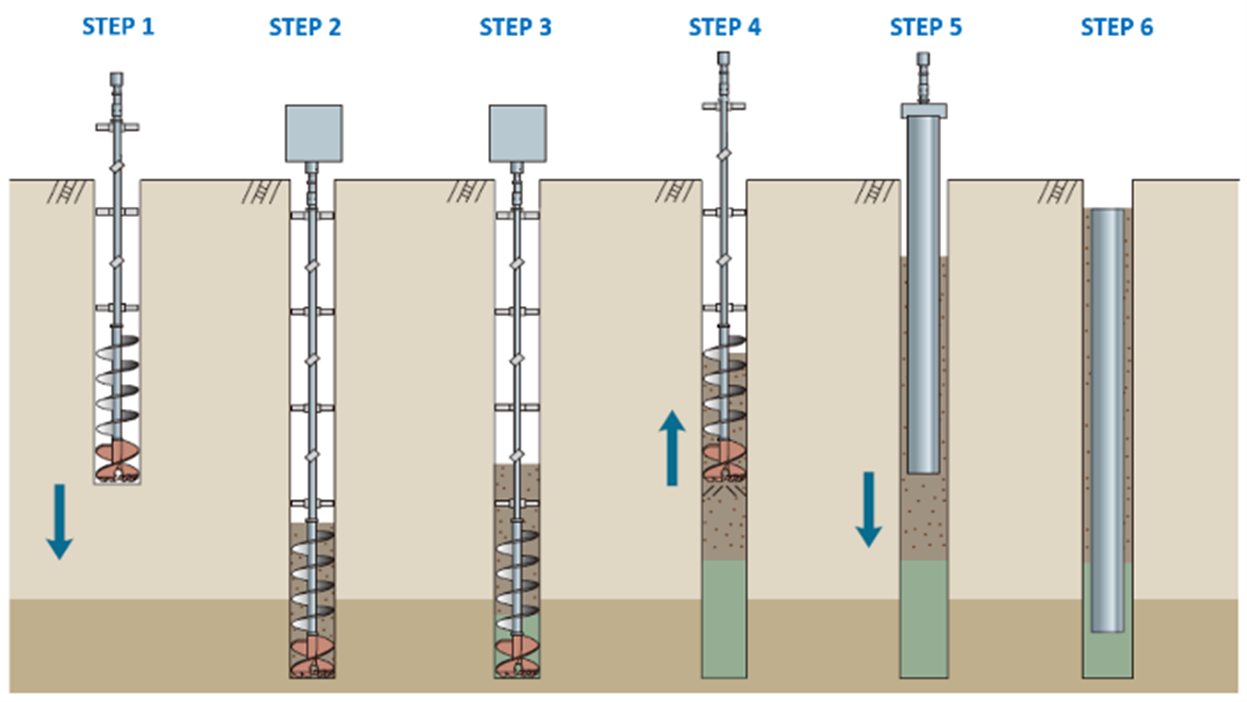 STEP 1 STEP 2 STEP 3 STEP 4 STEP 5 STEP 6